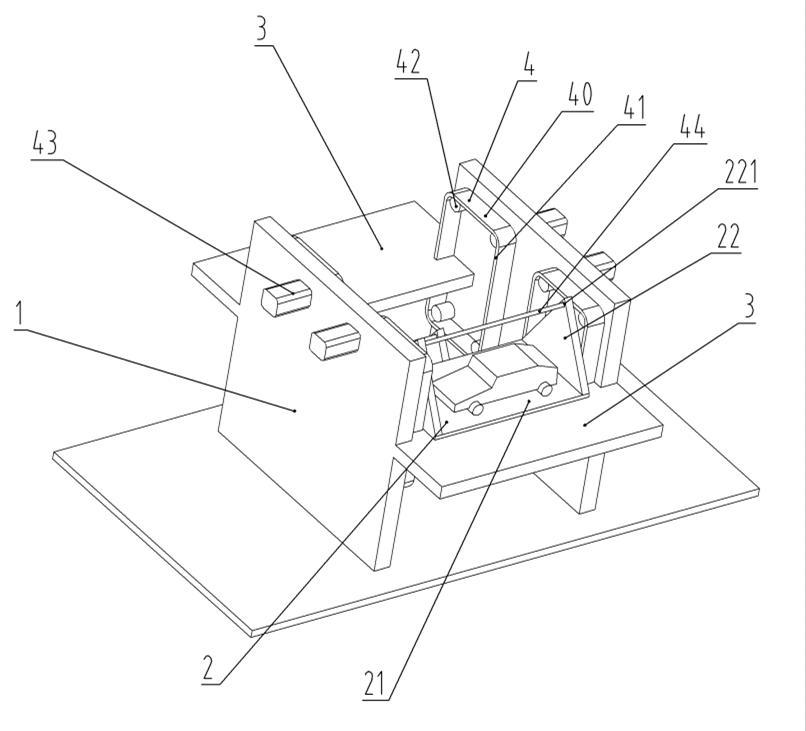 3
42
4
40
41
44
43
221
22
1
3
2
21